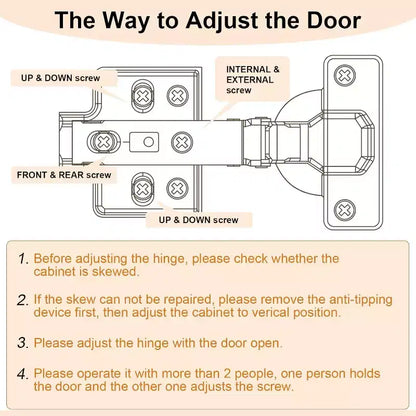 The Way to Adjust the Door

UP & DOWN screw

INTERNAL & EXTERNAL screw

FRONT & REAR screw

UP & DOWN screw

1. Before adjusting the hinge, please check whether the cabinet is skewed.

2. If the skew can not be repaired, please remove the anti-tipping device first, then adjust the cabinet to verical position.

3. Please adjust the hinge with the door open.

4. Please operate it with more than 2 people, one person holds the door and the other one adjusts the screw.